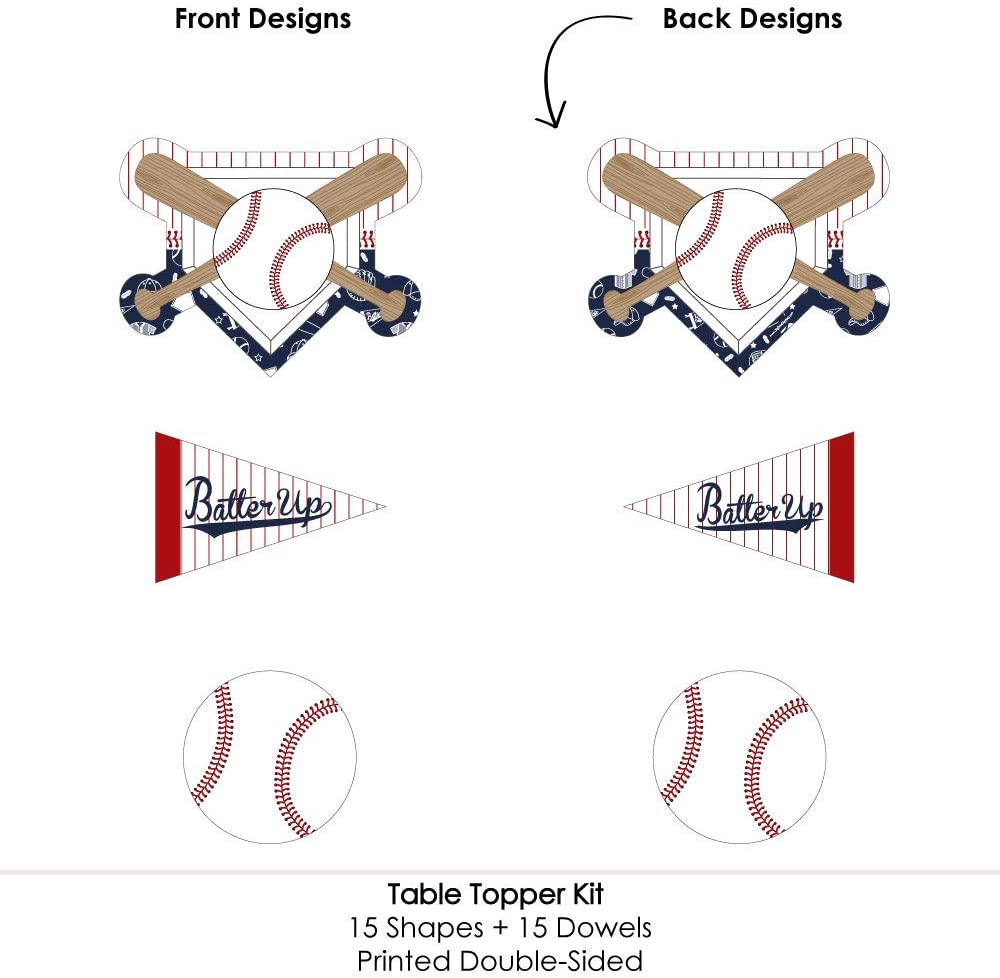 Front Designs

Back Designs

Batter Up

Batter Up

Table Topper Kit
15 Shapes + 15 Dowels
Printed Double-Sided